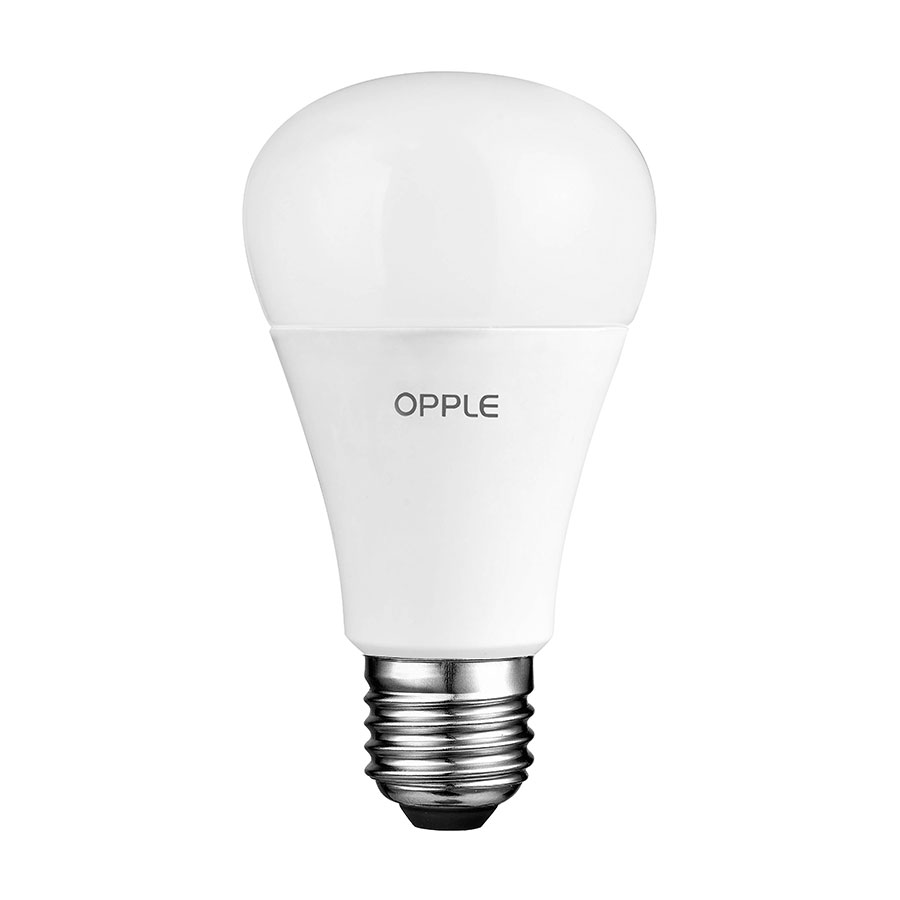 OPPLE