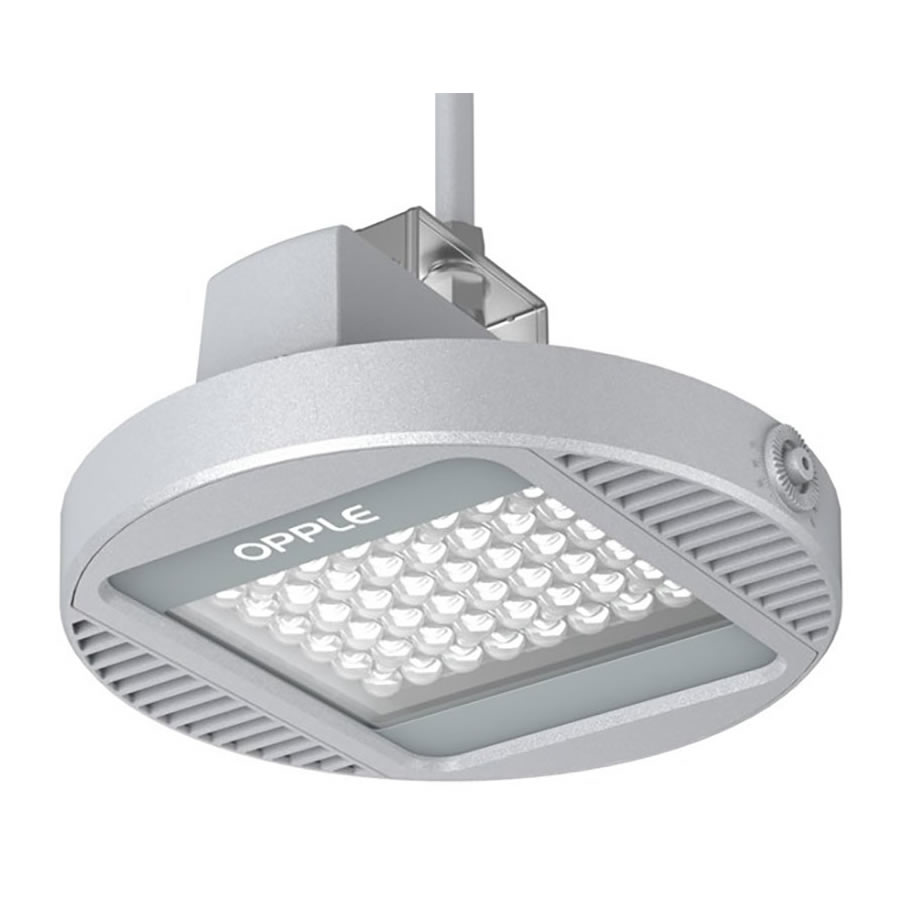 OPPLE