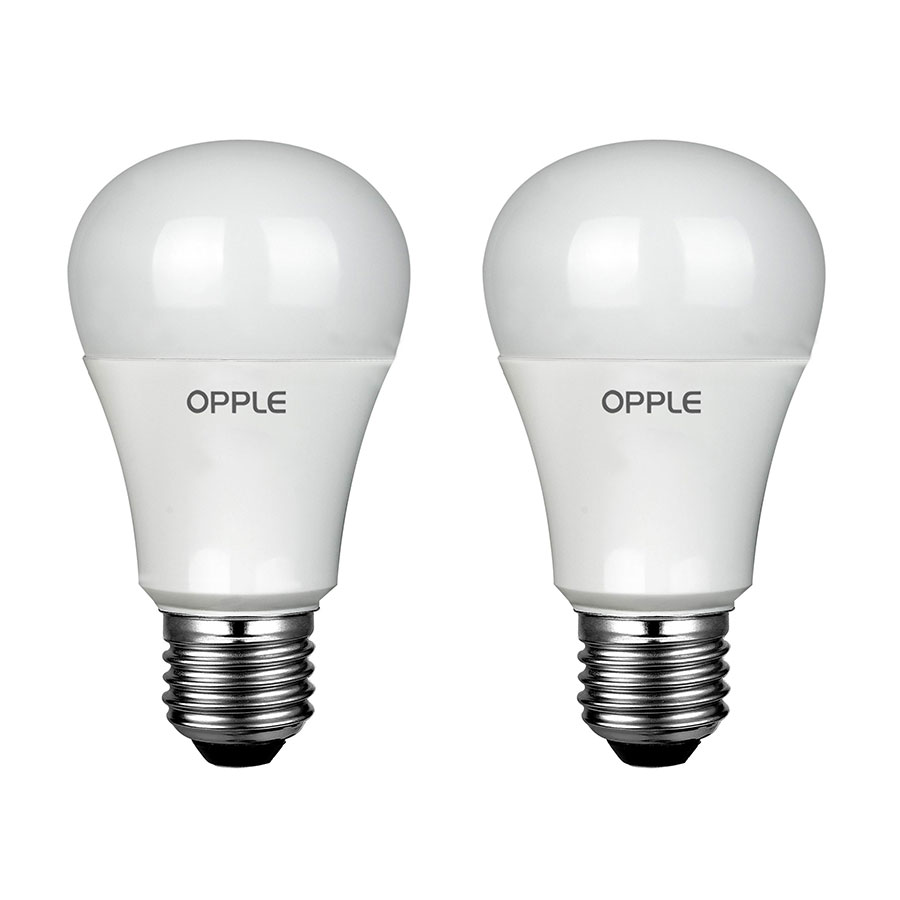 OPPLE

OPPLE